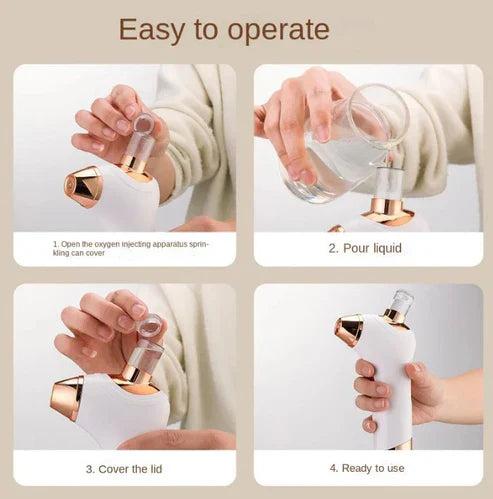 Easy to operate

1. Open the oxygen injecting apparatus sprinkling can cover

2. Pour liquid

3. Cover the lid

4. Ready to use